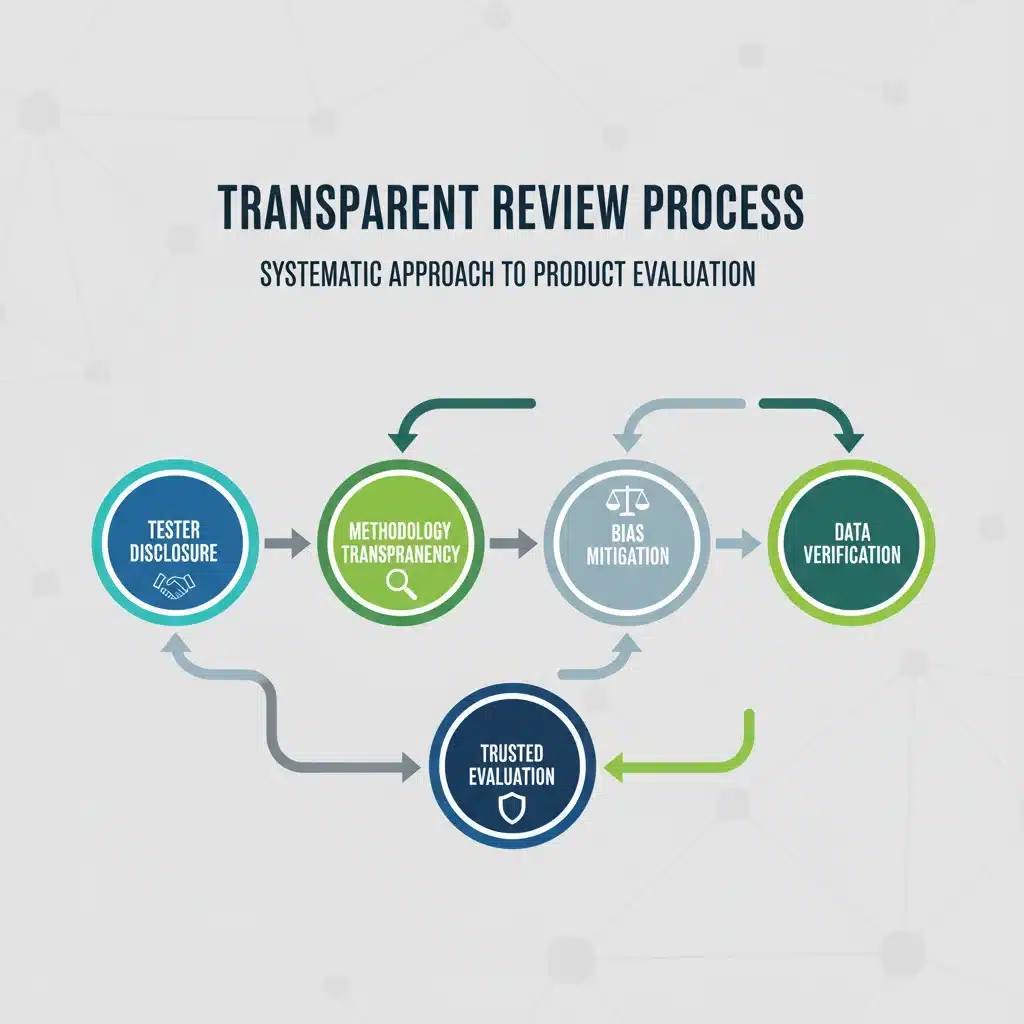 TRANSPARENT REVIEW PROCESS

SYSTEMATIC APPROACH TO PRODUCT EVALUATION

TESTER DISCLOSURE

METHODOLOGY TRANSPRANENCY

BIAS MITIGATION

DATA VERIFICATION

TRUSTED EVALUATION